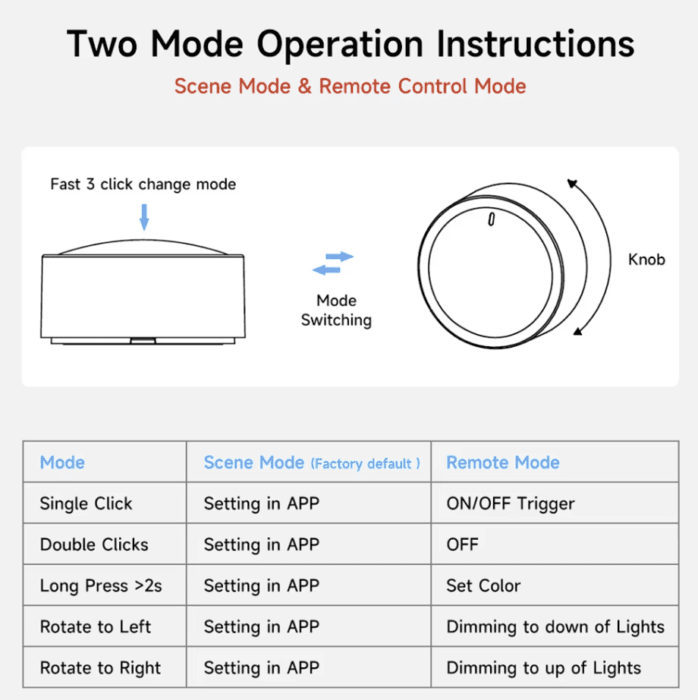 Two Mode Operation Instructions

Scene Mode & Remote Control Mode

Fast 3 click change mode

Mode Switching

Knob

| Mode | Scene Mode (Factory default ) | Remote Mode |
|---|---|---|
| Single Click | Setting in APP | ON/OFF Trigger |
| Double Clicks | Setting in APP | OFF |
| Long Press >2s | Setting in APP | Set Color |
| Rotate to Left | Setting in APP | Dimming to down of Lights |
| Rotate to Right | Setting in APP | Dimming to up of Lights |